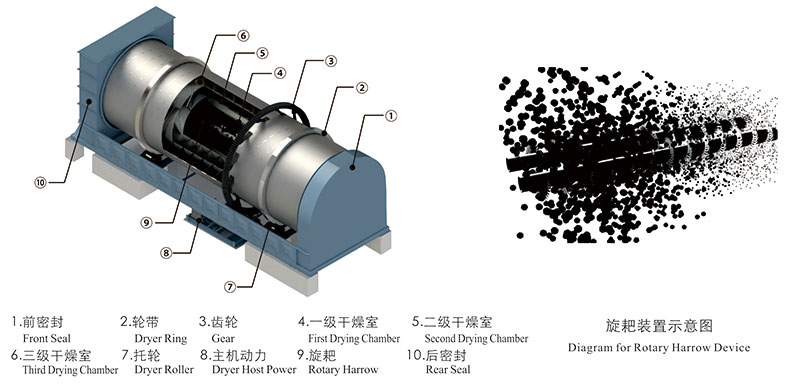 ⑥
⑤
④
③
②
①
⑩
⑨
⑧
⑦

1.前密封
Front Seal
2.轮带
Dryer Ring
3.齿轮
Gear
4.一级干燥室
First Drying Chamber
5.二级干燥室
Second Drying Chamber
6.三级干燥室
Third Drying Chamber
7.托轮
Dryer Roller
8.主机动力
Dryer Host Power
9.旋耙
Rotary Harrow
10.后密封
Rear Seal

旋耙装置示意图
Diagram for Rotary Harrow Device